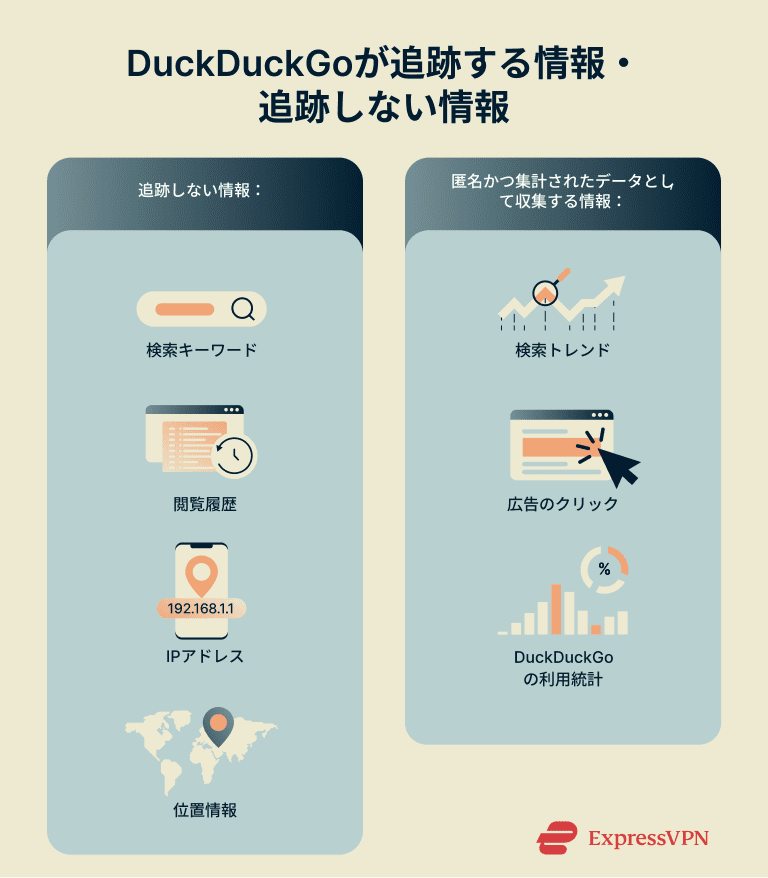 DuckDuckGoが追跡する情報・追跡しない情報

追跡しない情報：

検索キーワード

閲覧履歴

192.168.1.1

IPアドレス

位置情報

匿名かつ集計されたデータとして収集する情報：

検索トレンド

広告のクリック

%

DuckDuckGoの利用統計

ExpressVPN